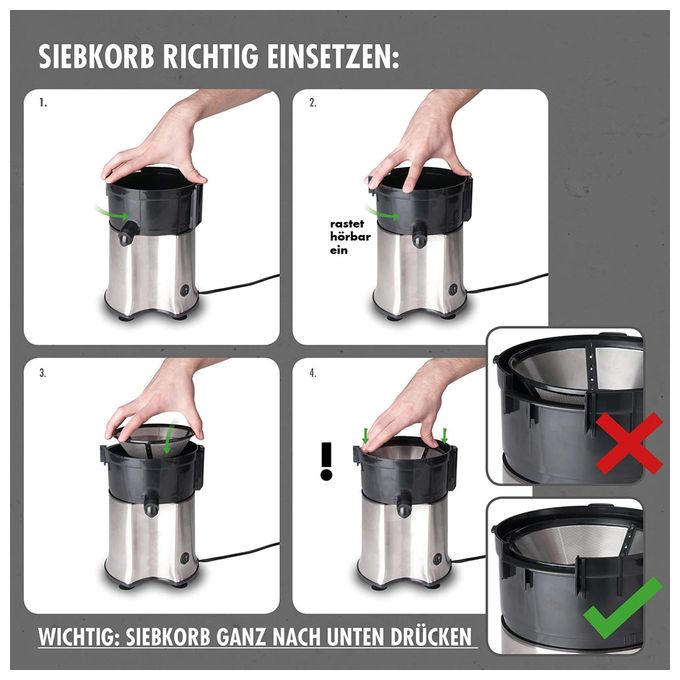 SIEBKORB RICHTIG EINSETZEN:

1.

2.

rastet hörbar ein

3.

4.

!

WICHTIG: SIEBKORB GANZ NACH UNTEN DRÜCKEN